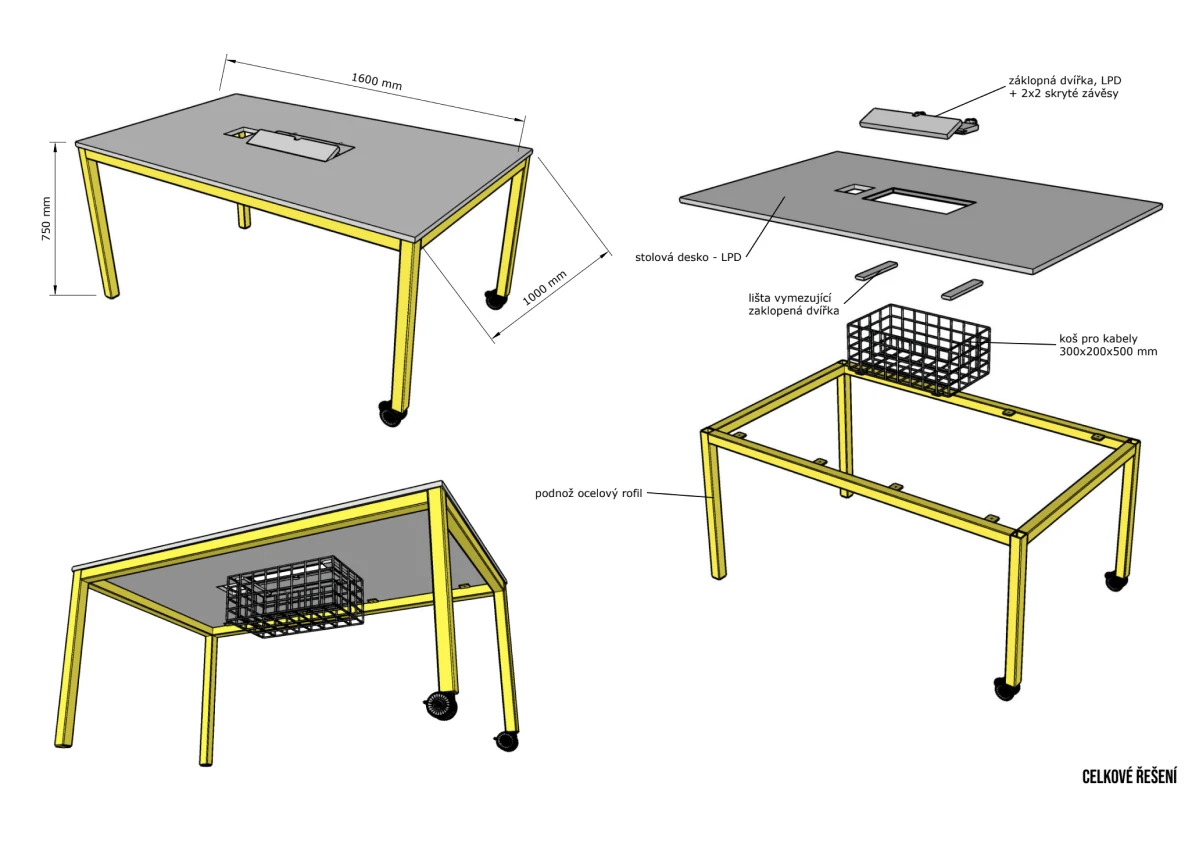 1600 mm

750 mm

1000 mm

záklopná dvířka, LPD
+ 2x2 skryté závěsy

stolová desko - LPD

lišta vymezující
zaklopená dvířka

koš pro kabely
300x200x500 mm

podnož ocelový rofil

CELKOVÉ ŘEŠENÍ